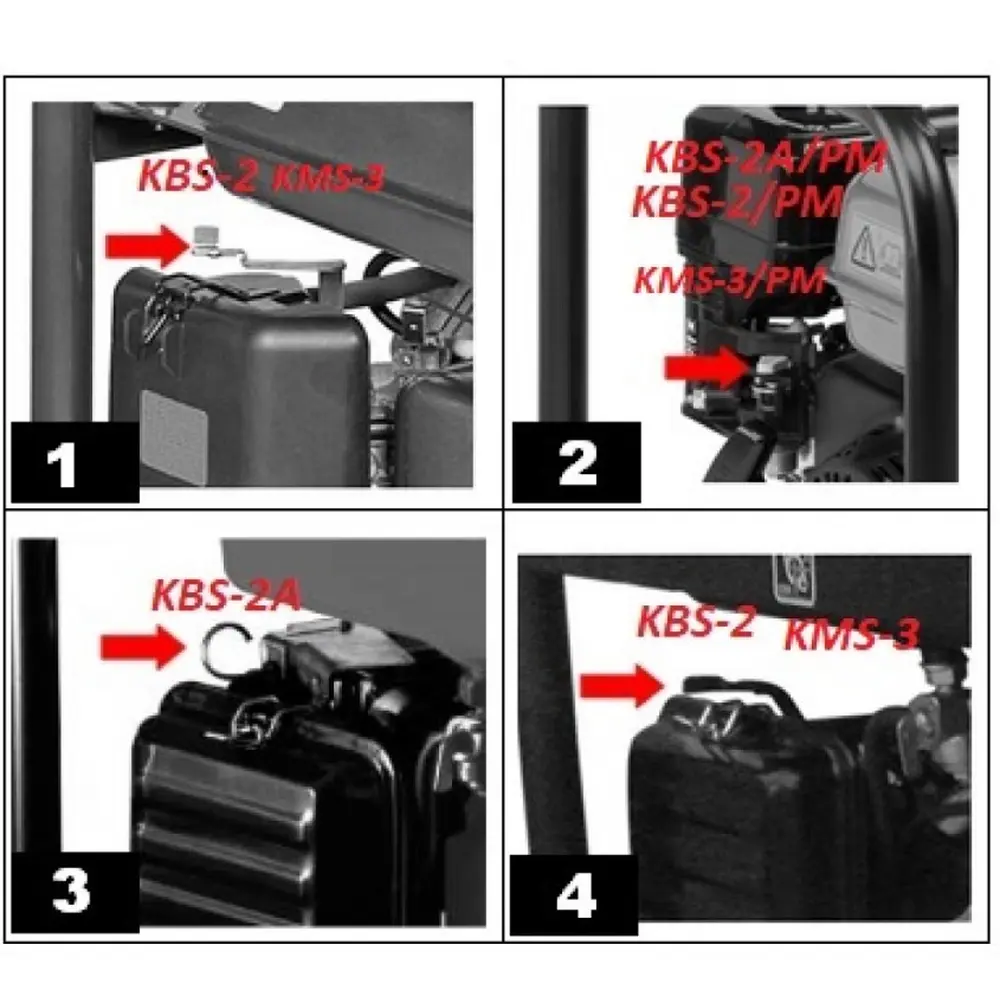 KBS-2 KMS-3

1

KBS-2A/PM
KBS-2/PM
KMS-3/PM

2

KBS-2A

3

KBS-2 KMS-3

4