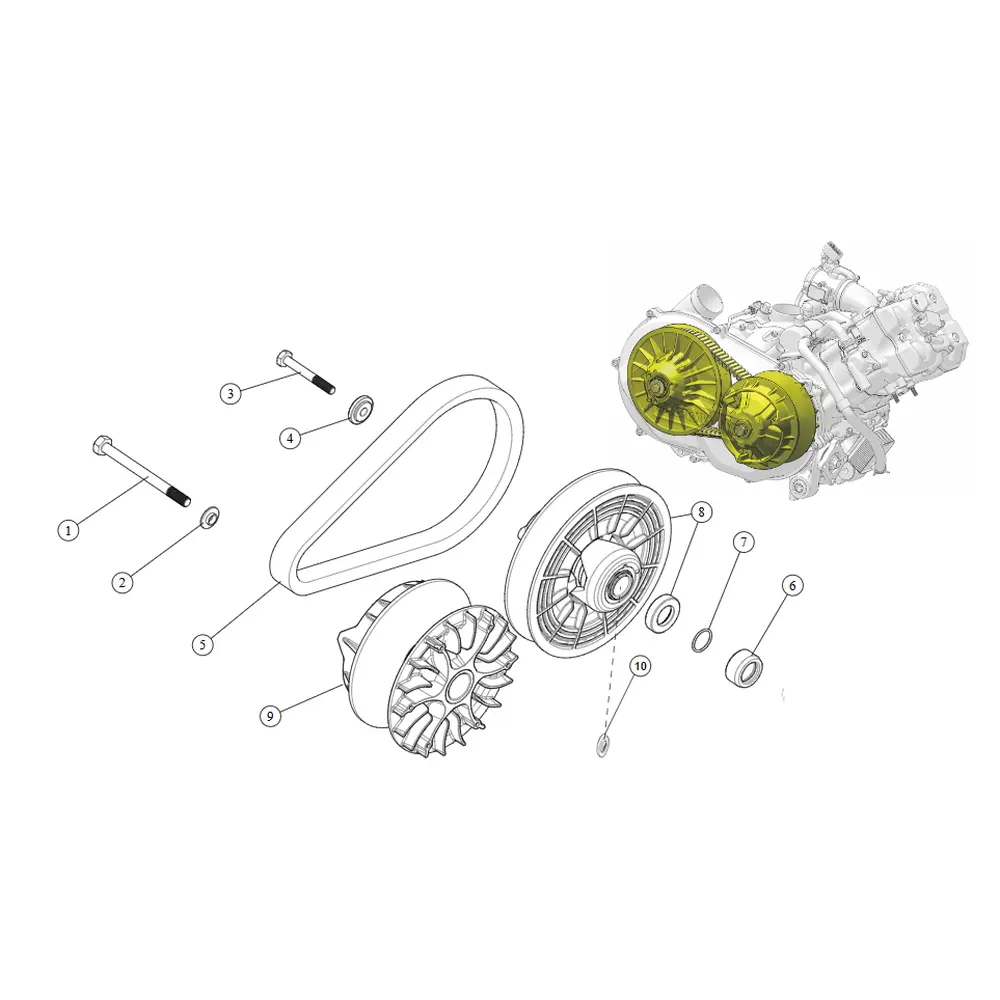 3
4
1
2
5
9
8
7
6
10