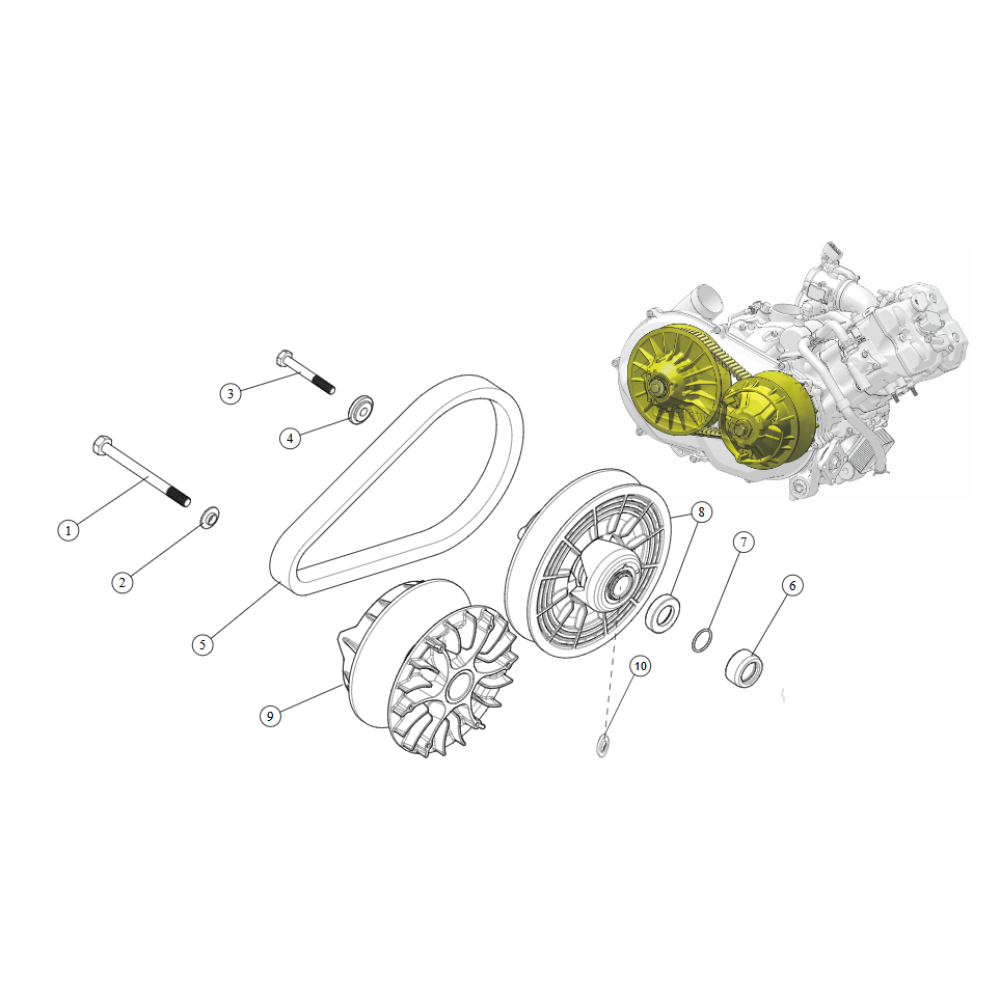 3
4
1
2
5
9
8
7
6
10