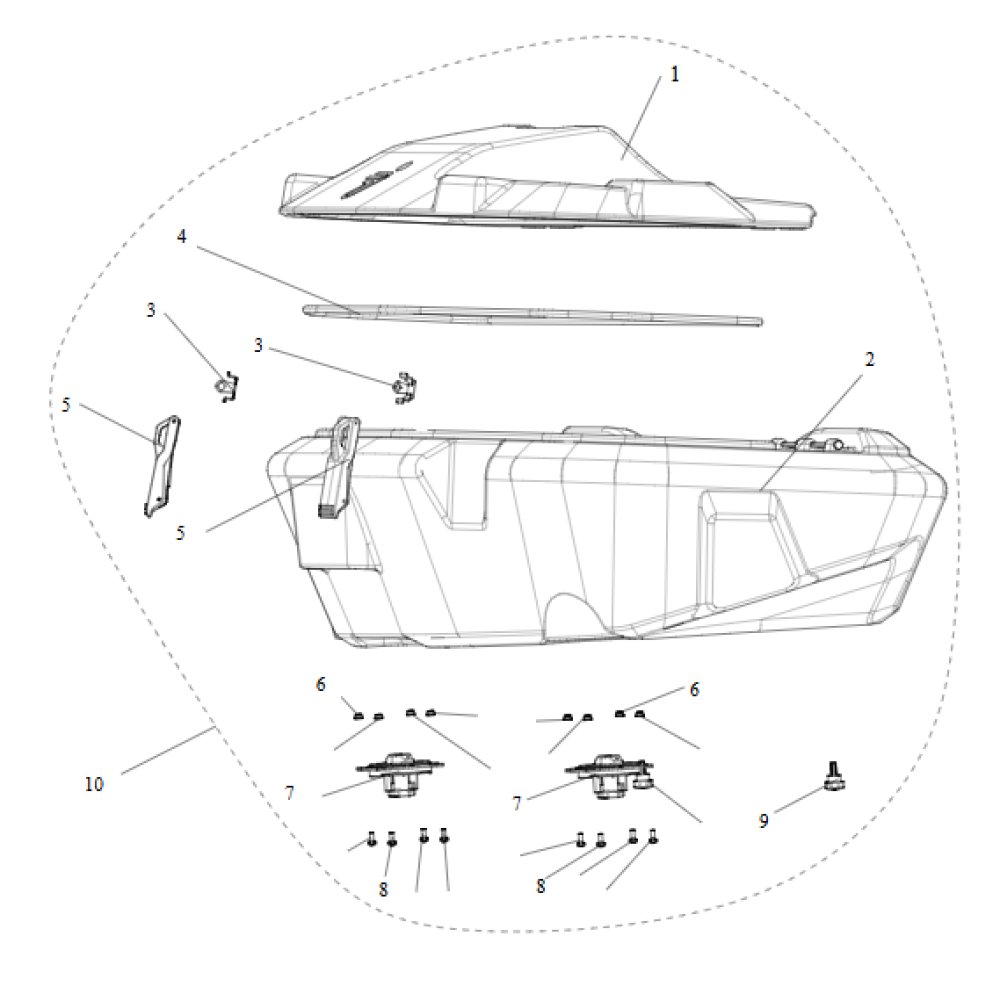 1
4
3
3
2
5
5
6
6
10
7
7
9
8
8