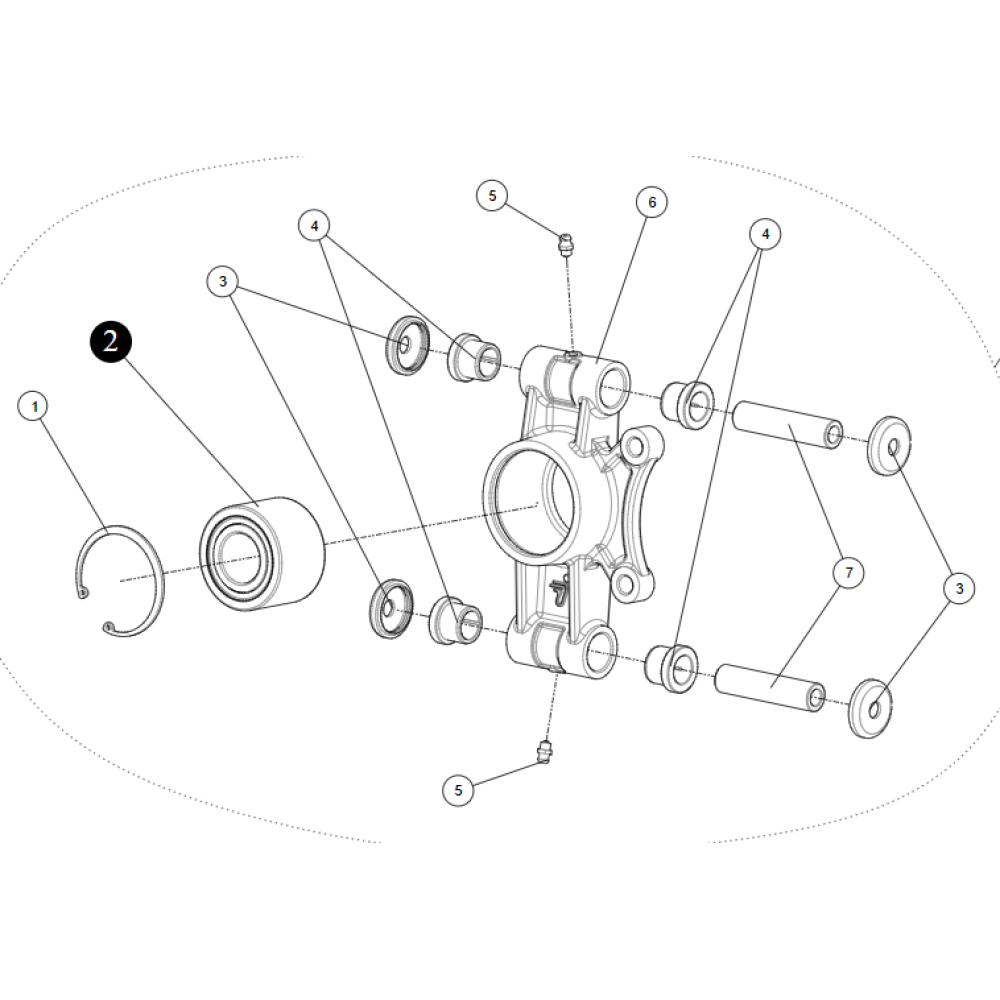 5
6
4
4
3
2
1
7
3
5