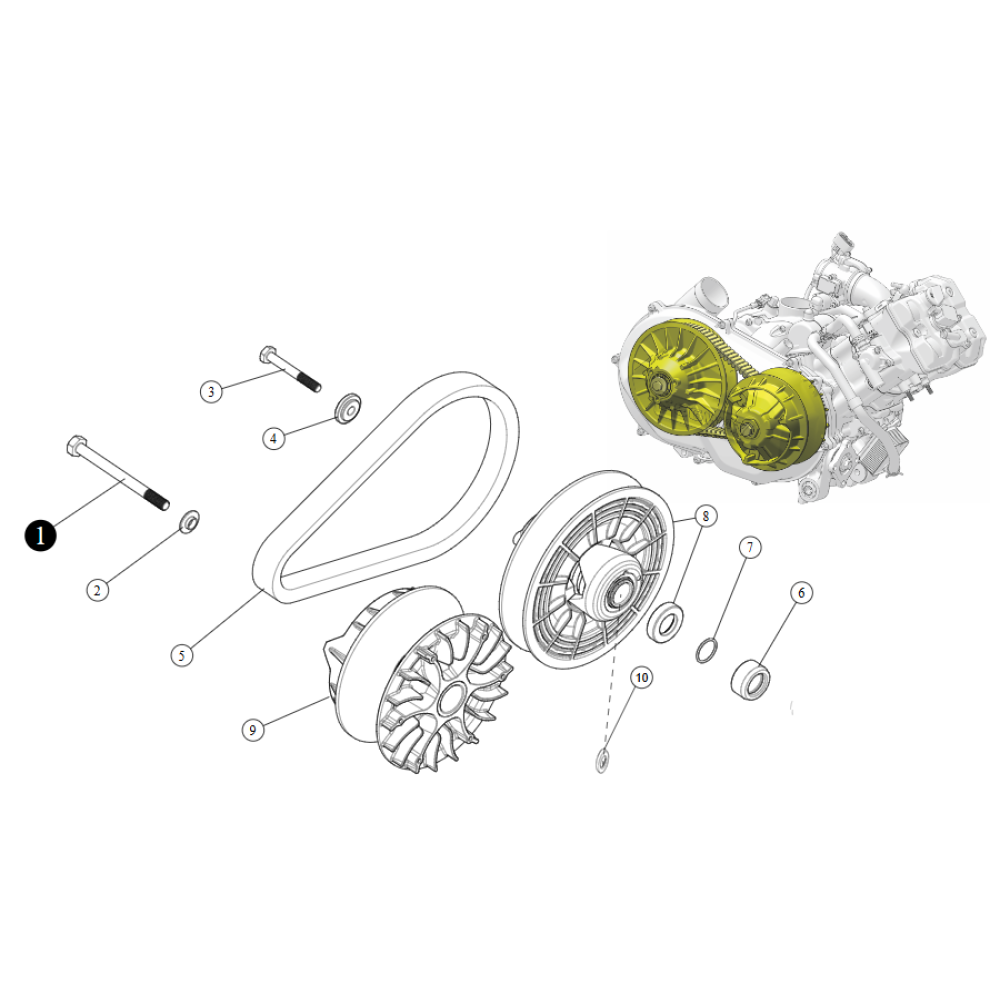 3
4
1
2
5
8
7
6
10
9