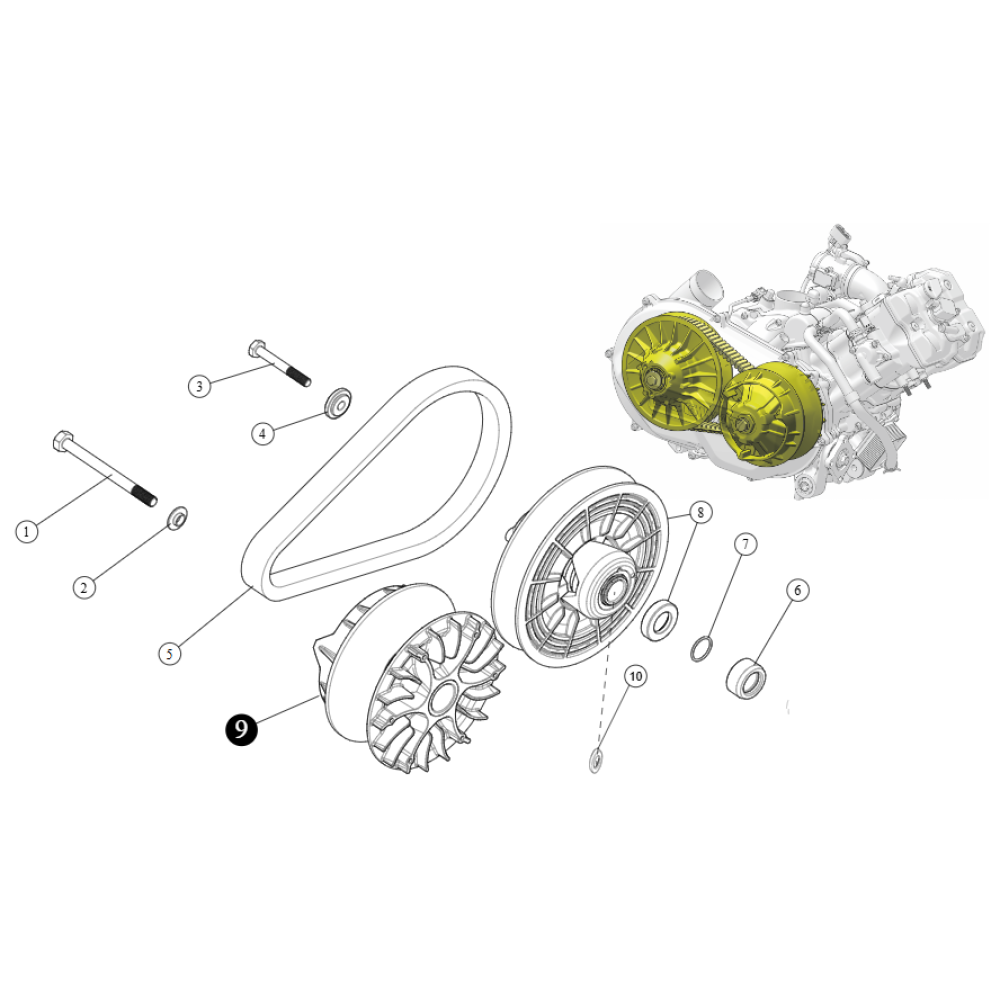 3
4
1
2
5
9
8
7
6
10