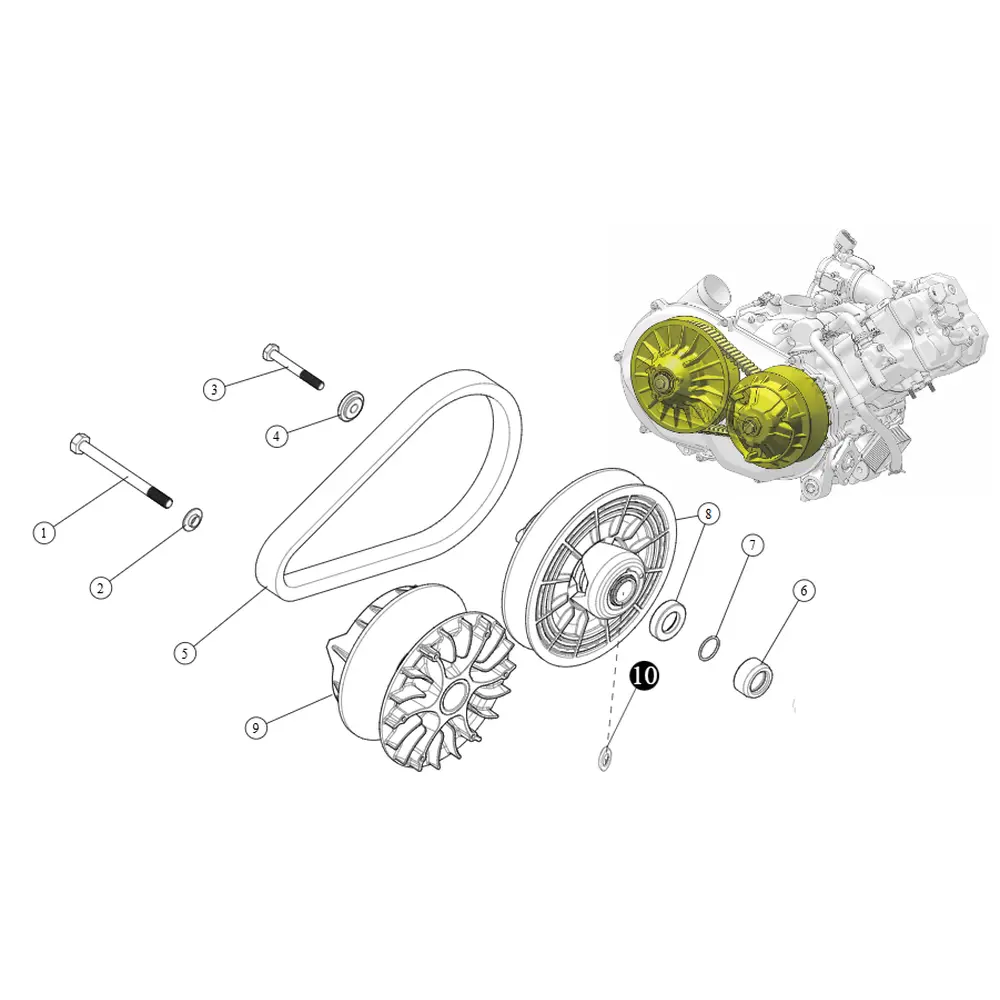 3
4
1
2
5
9
8
7
6
10