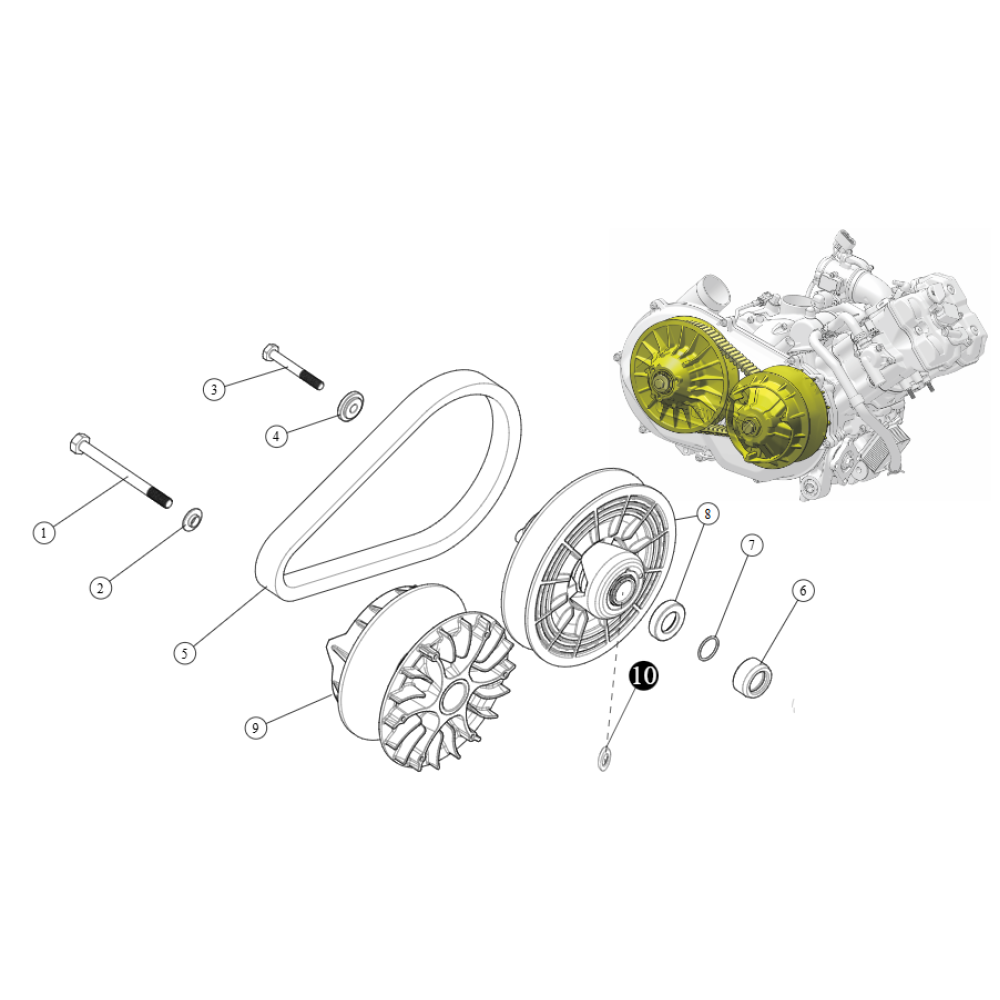 3
4
1
2
5
9
8
7
6
10